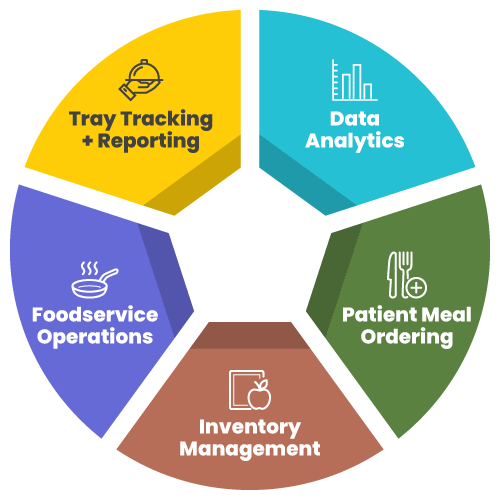 Tray Tracking + Reporting

Data Analytics

Patient Meal Ordering

Inventory Management

Foodservice Operations