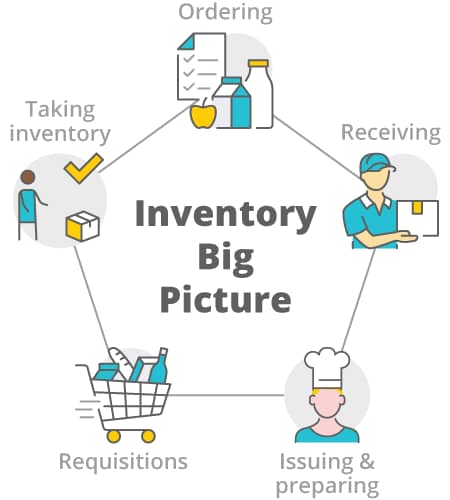 Ordering

Taking inventory

Receiving

Inventory Big Picture

Requisitions

Issuing & preparing